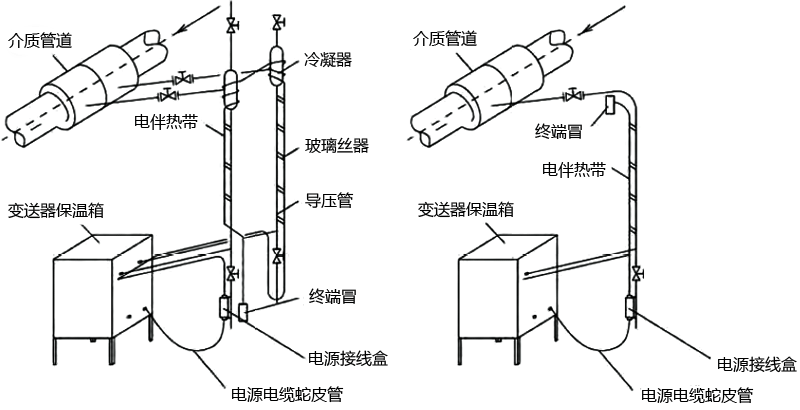 介质管道
冷凝器
电伴热带
玻璃丝器
导压管
变送器保温箱
终端冒
电源接线盒
电源电缆蛇皮管

介质管道
终端冒
电伴热带
变送器保温箱
电源接线盒
电源电缆蛇皮管