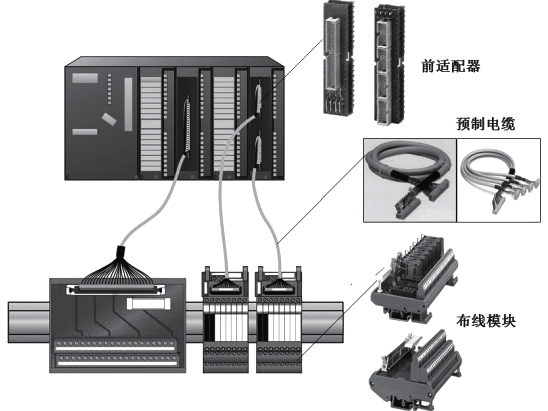 前适配器

预制电缆

布线模块