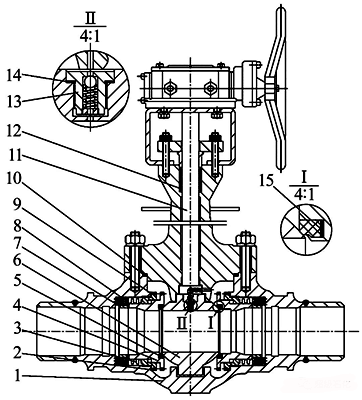 $\frac{II}{4:1}$

14
13
12
11
10
9
8
7
6
5
4
3
2
1

15

$\frac{I}{4:1}$

II
I